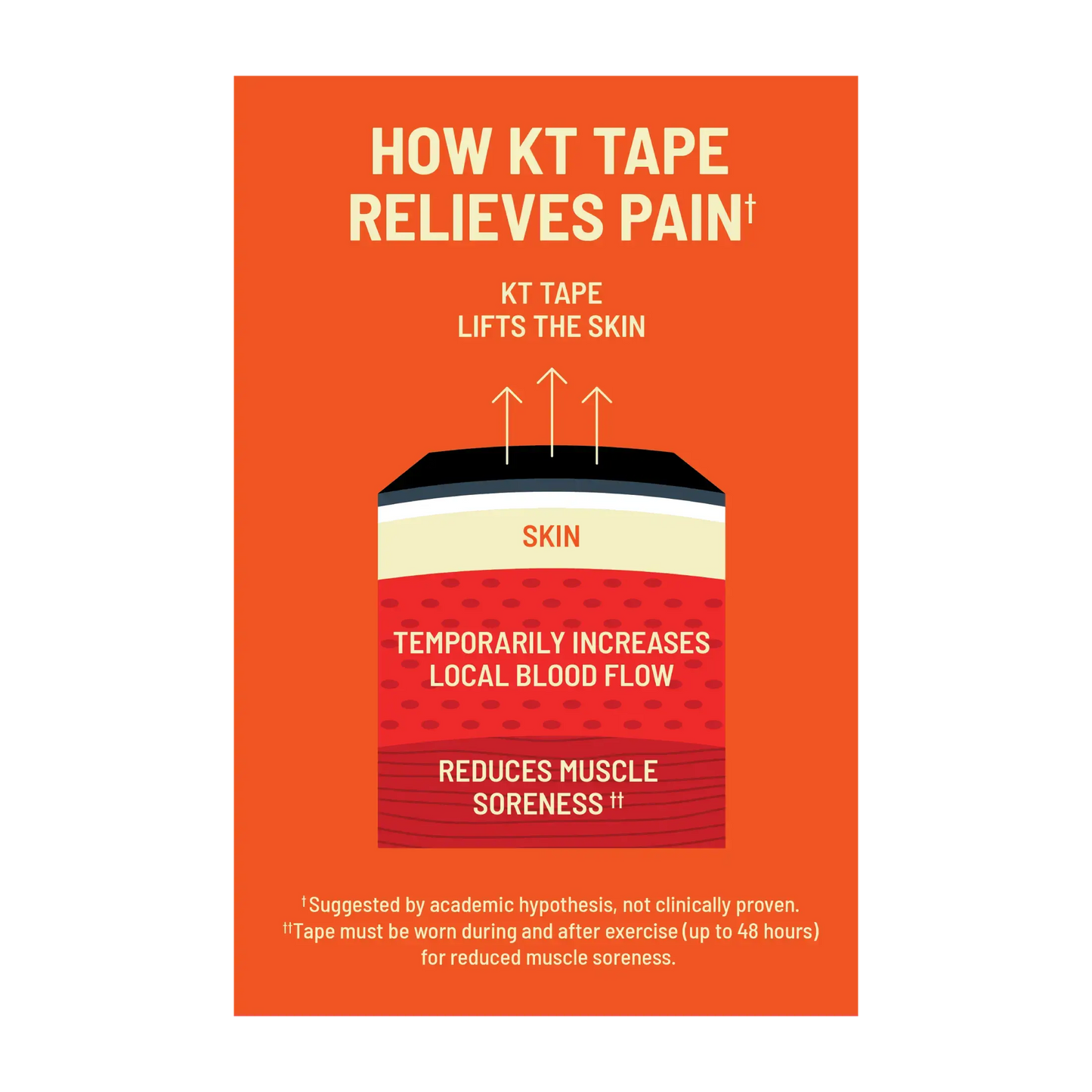 HOW KT TAPE RELIEVES PAIN†

KT TAPE LIFTS THE SKIN

SKIN

TEMPORARILY INCREASES LOCAL BLOOD FLOW

REDUCES MUSCLE SORENESS ††

†Suggested by academic hypothesis, not clinically proven.
††Tape must be worn during and after exercise (up to 48 hours) for reduced muscle soreness.