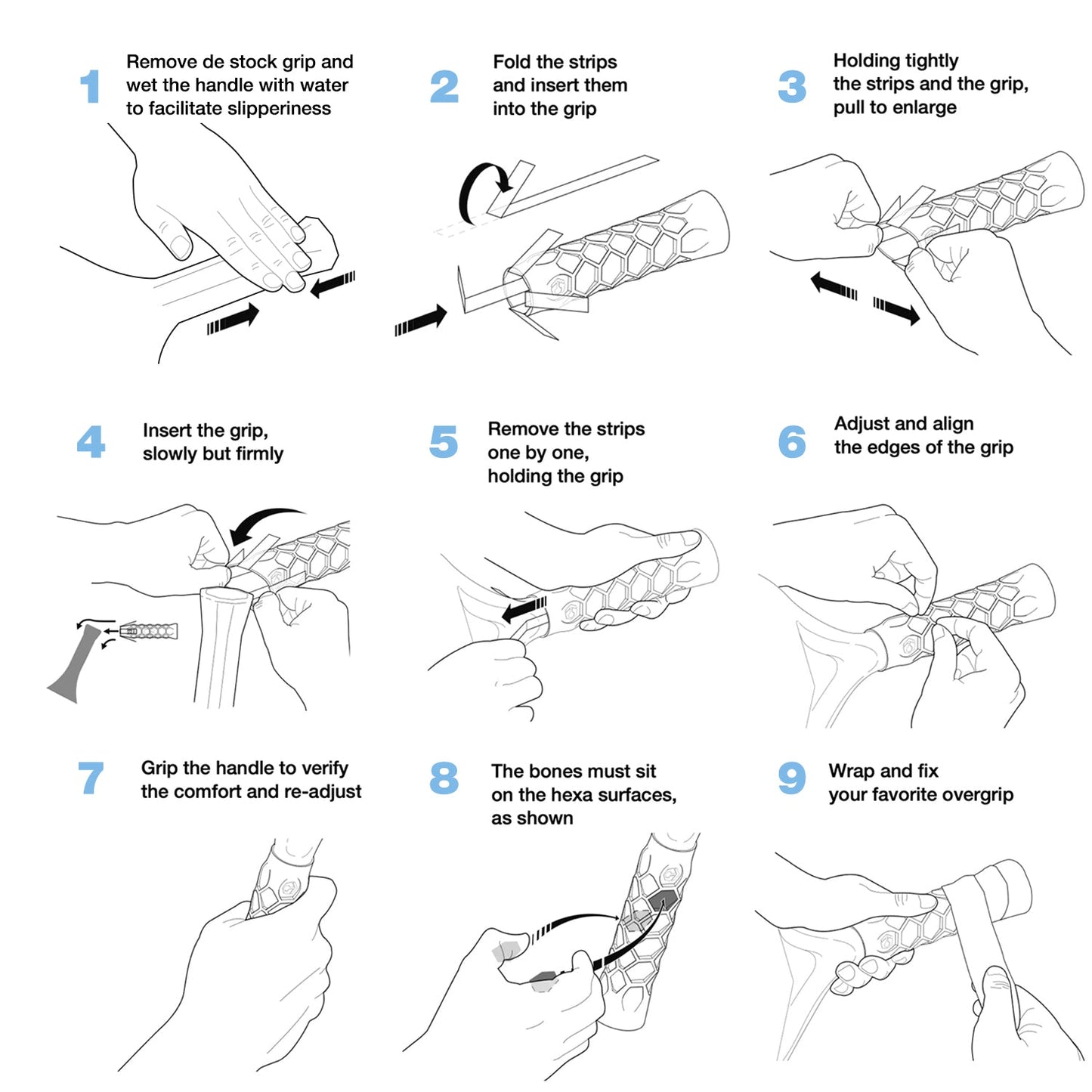 1 Remove de stock grip and wet the handle with water to facilitate slipperiness

2 Fold the strips and insert them into the grip

3 Holding tightly the strips and the grip, pull to enlarge

4 Insert the grip, slowly but firmly

5 Remove the strips one by one, holding the grip

6 Adjust and align the edges of the grip

7 Grip the handle to verify the comfort and re-adjust

8 The bones must sit on the hexa surfaces, as shown

9 Wrap and fix your favorite overgrip