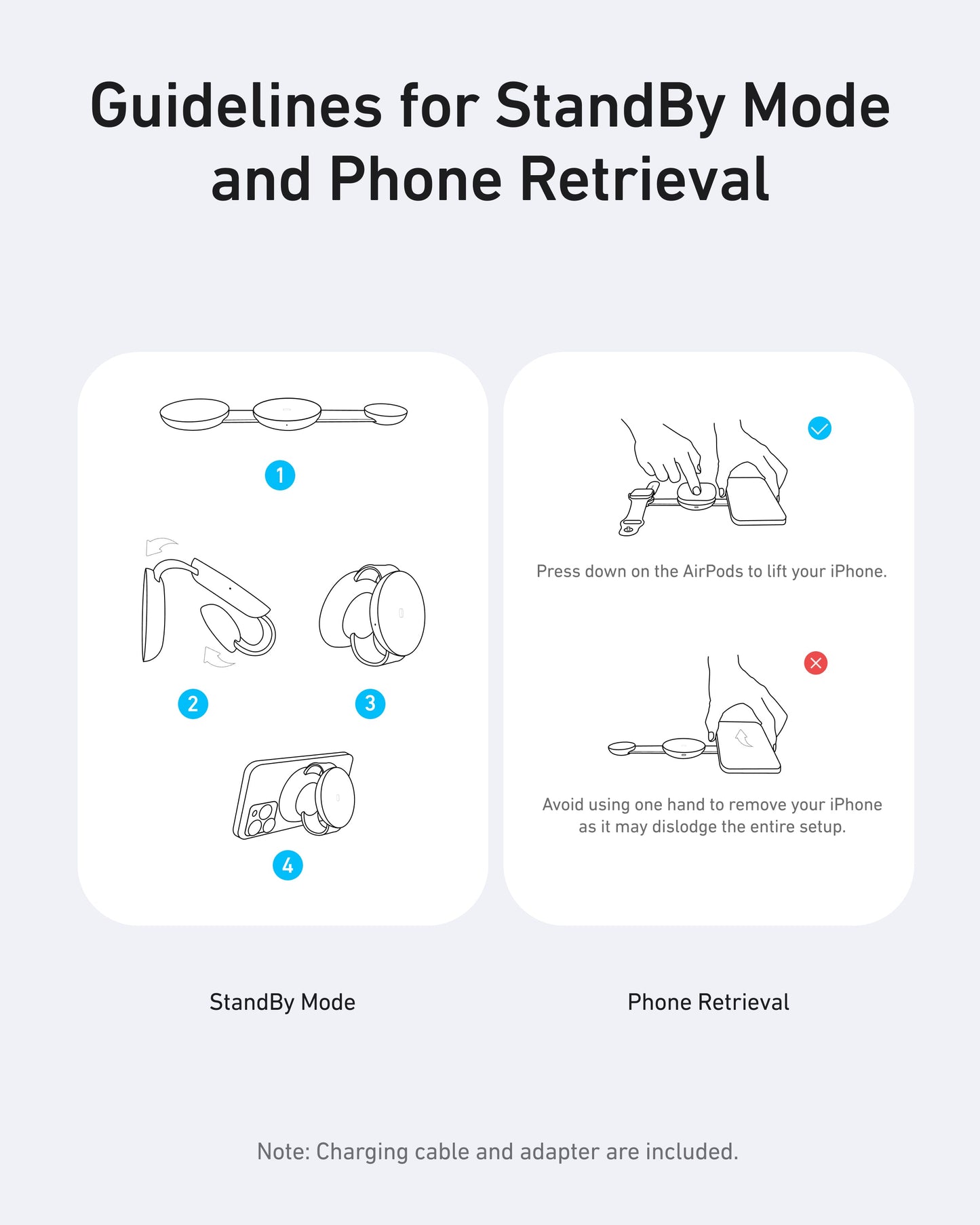 Guidelines for StandBy Mode and Phone Retrieval

1

2

3

4

Press down on the AirPods to lift your iPhone.

Avoid using one hand to remove your iPhone as it may dislodge the entire setup.

StandBy Mode

Phone Retrieval

Note: Charging cable and adapter are included.