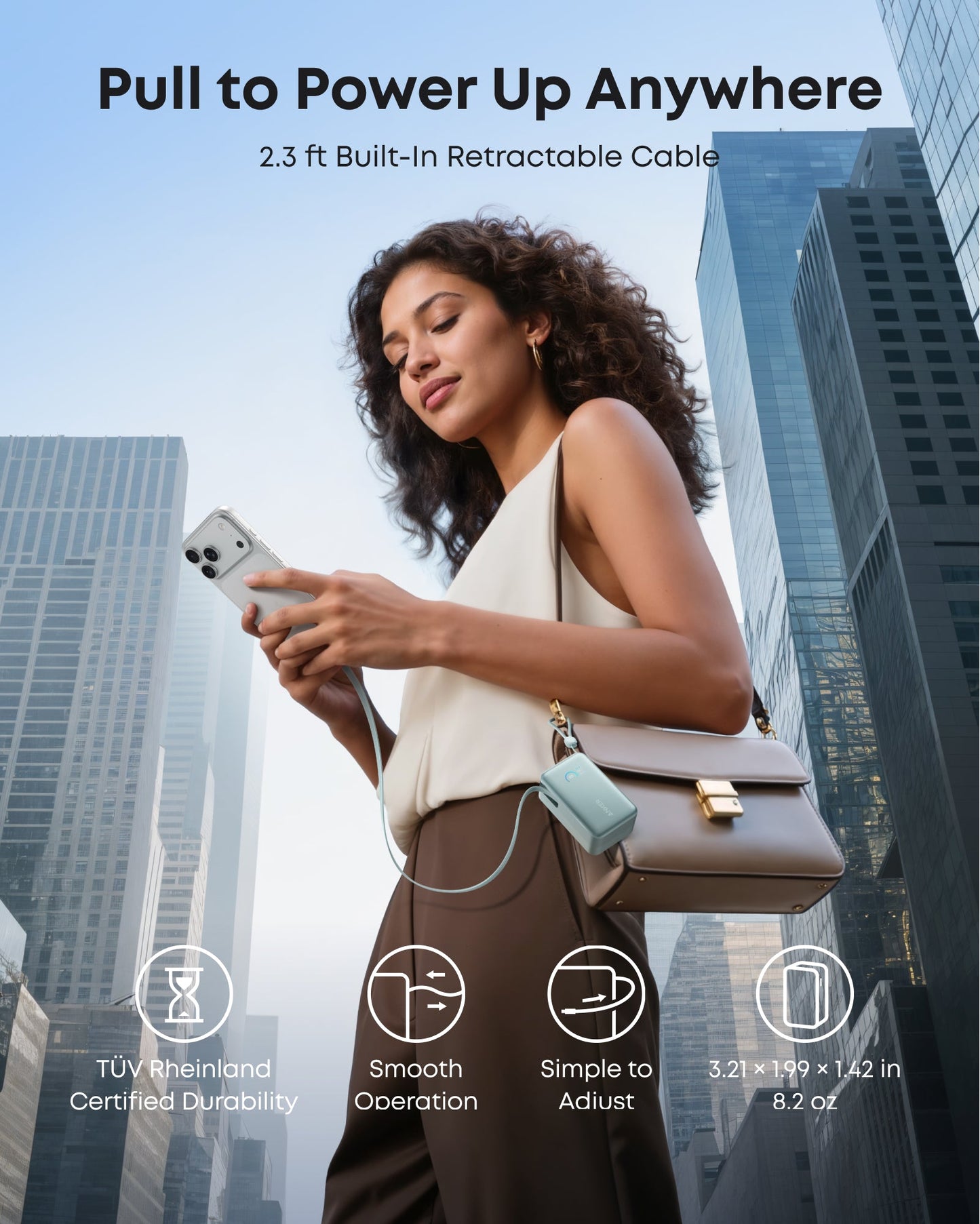 Pull to Power Up Anywhere

2.3 ft Built-In Retractable Cable

ANKER

TÜV Rheinland Certified Durability

Smooth Operation

Simple to Adjust

3.21 × 1.99 × 1.42 in
8.2 oz