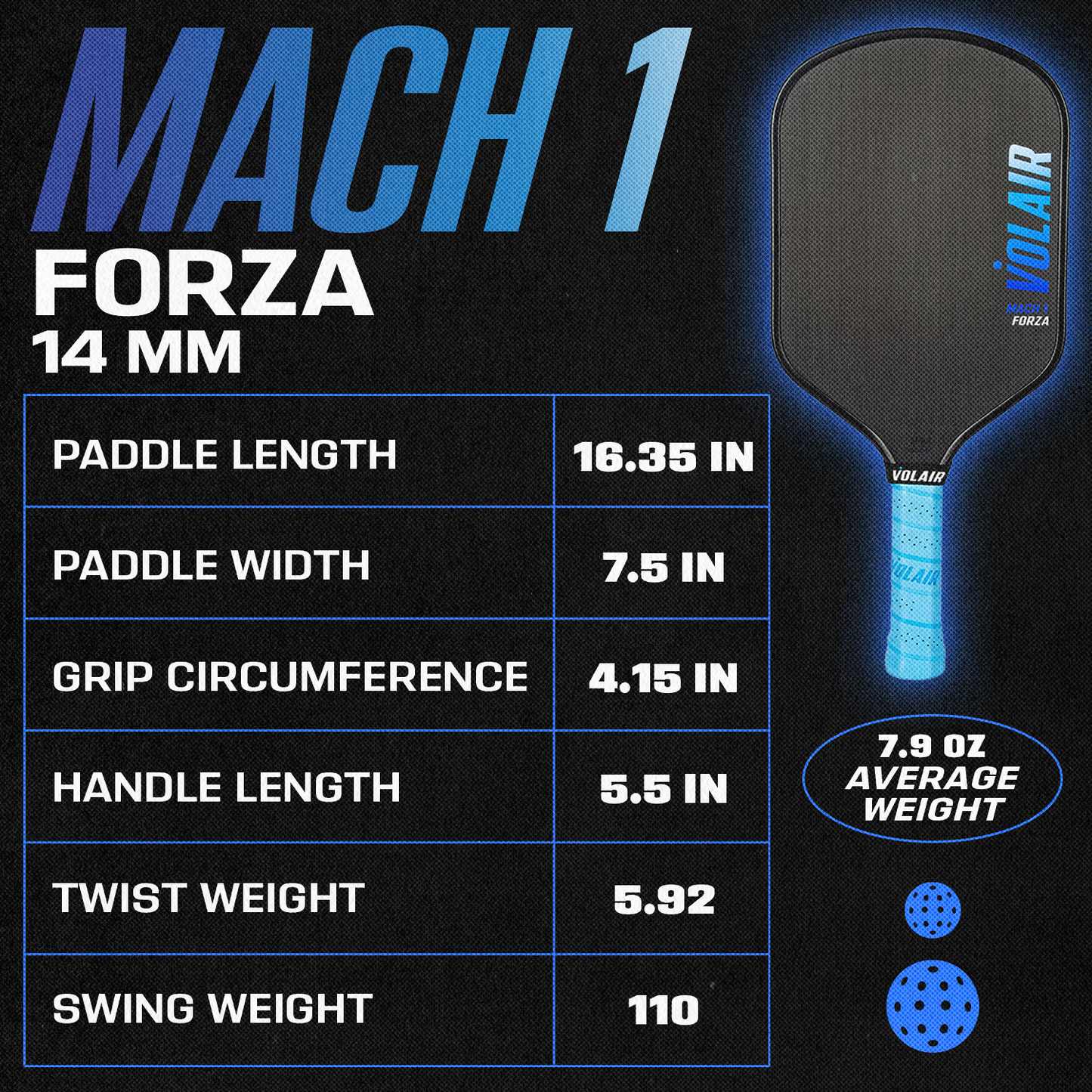 MACH 1
FORZA
14 MM

| PADDLE LENGTH | 16.35 IN |
|---|---|
| PADDLE WIDTH | 7.5 IN |
| GRIP CIRCUMFERENCE | 4.15 IN |
| HANDLE LENGTH | 5.5 IN |
| TWIST WEIGHT | 5.92 |
| SWING WEIGHT | 110 |

VOLAIR
MACH 1
FORZA
VOLAIR
VOLAIR

7.9 OZ AVERAGE WEIGHT