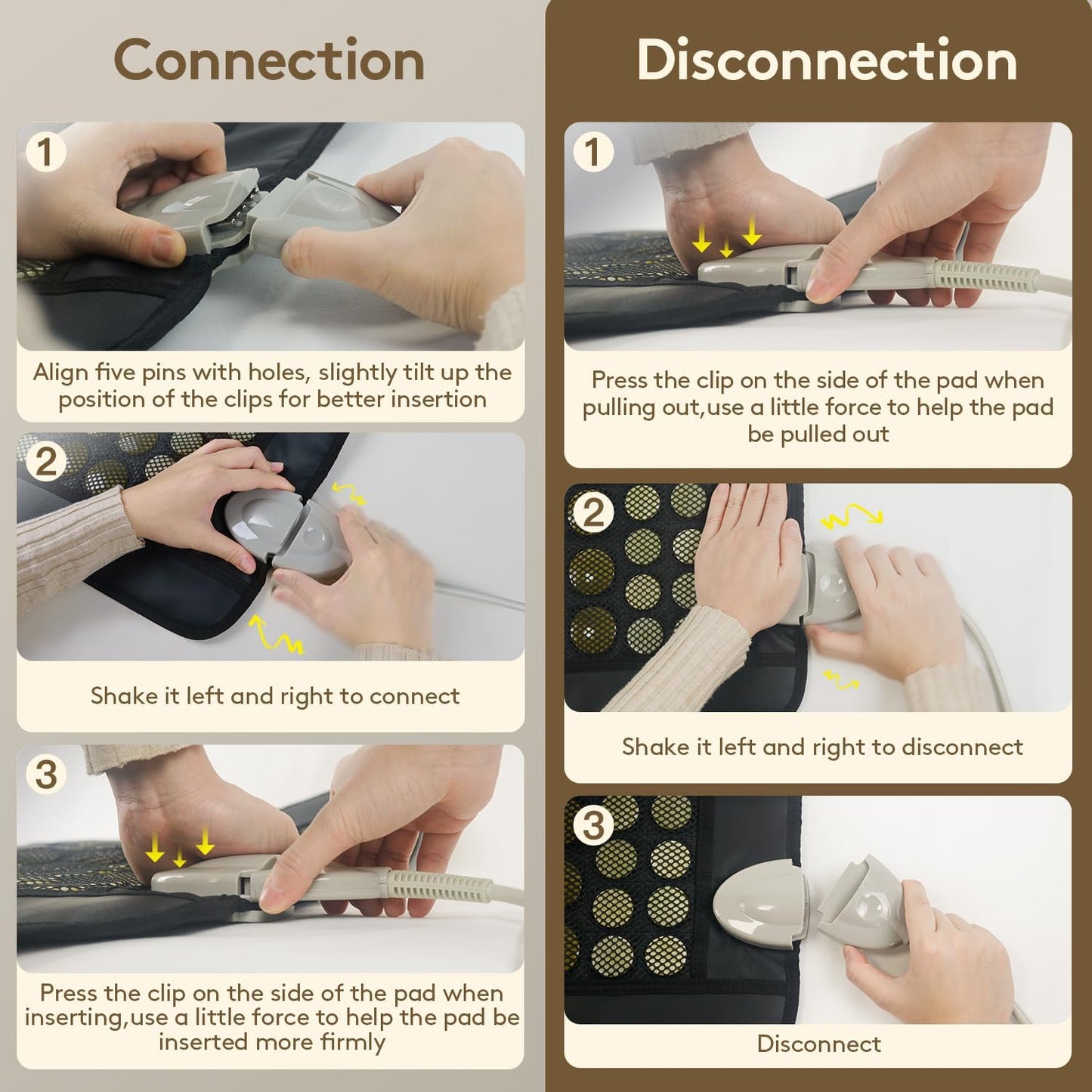 Connection

1

Align five pins with holes, slightly tilt up the position of the clips for better insertion

2

Shake it left and right to connect

3

Press the clip on the side of the pad when inserting,use a little force to help the pad be inserted more firmly

Disconnection

1

Press the clip on the side of the pad when pulling out,use a little force to help the pad be pulled out

2

Shake it left and right to disconnect

3

Disconnect