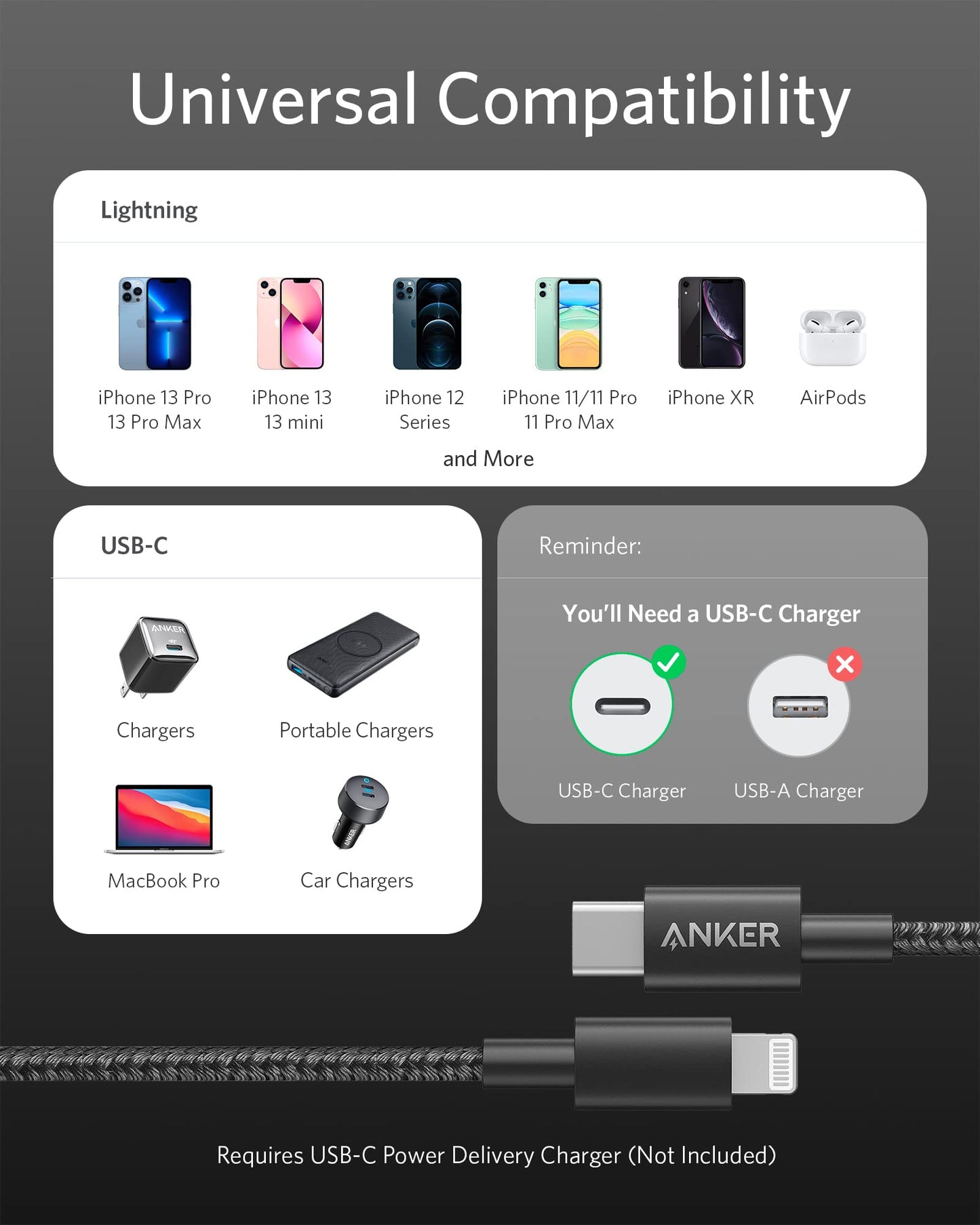 Universal Compatibility

Lightning

iPhone 13 Pro
13 Pro Max

iPhone 13
13 mini

iPhone 12
Series

iPhone 11/11 Pro
11 Pro Max

iPhone XR

AirPods

and More

USB-C

ANKER

Chargers

Portable Chargers

MacBook Pro

ANKER

Car Chargers

Reminder:

You'll Need a USB-C Charger

USB-C Charger

USB-A Charger

ANKER

Requires USB-C Power Delivery Charger (Not Included)