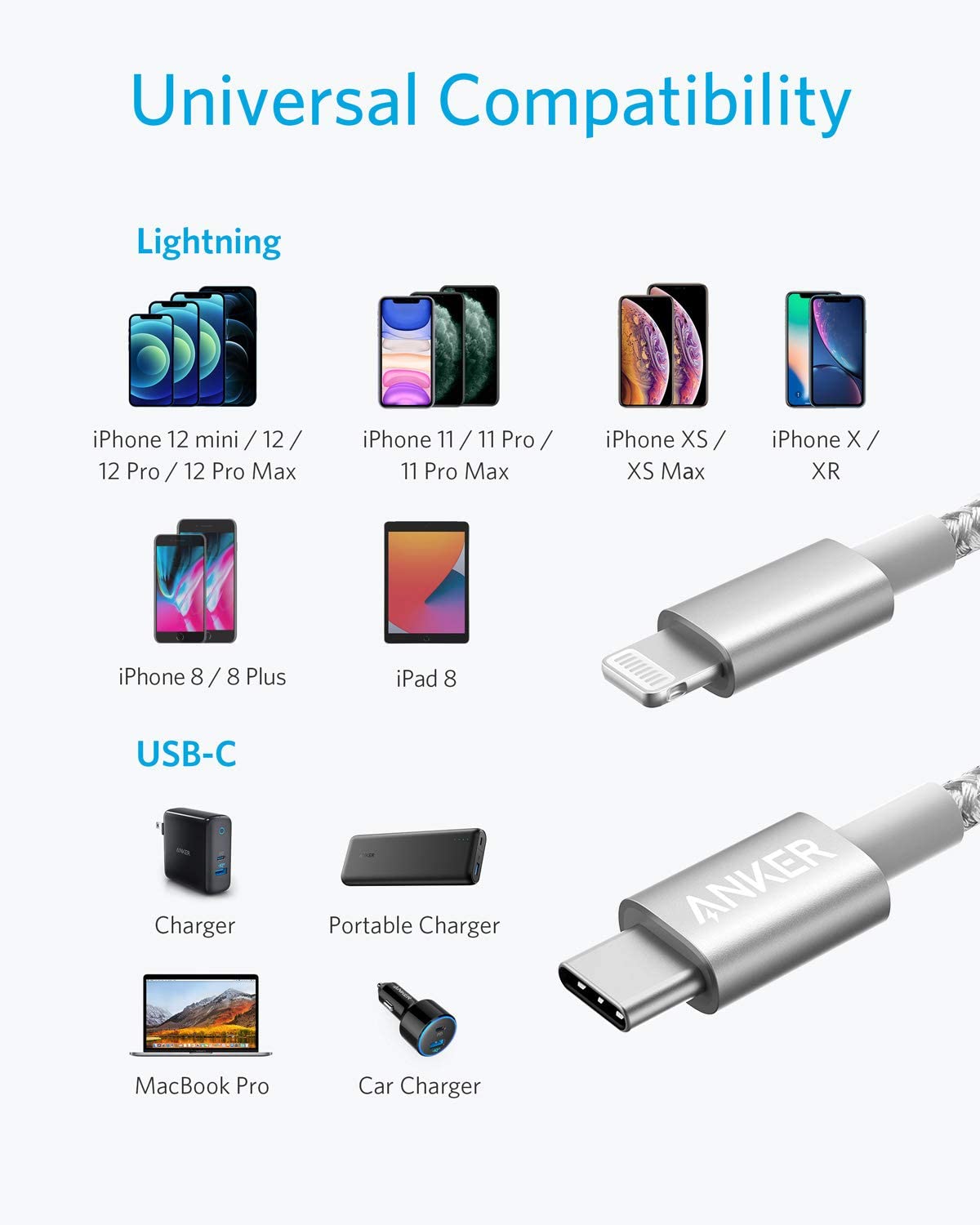 Universal Compatibility

Lightning

iPhone 12 mini / 12 / 12 Pro / 12 Pro Max

iPhone 11 / 11 Pro / 11 Pro Max

iPhone XS / XS Max

iPhone X / XR

iPhone 8 / 8 Plus

iPad 8

USB-C

Charger

Portable Charger

MacBook Pro

Car Charger

ANKER