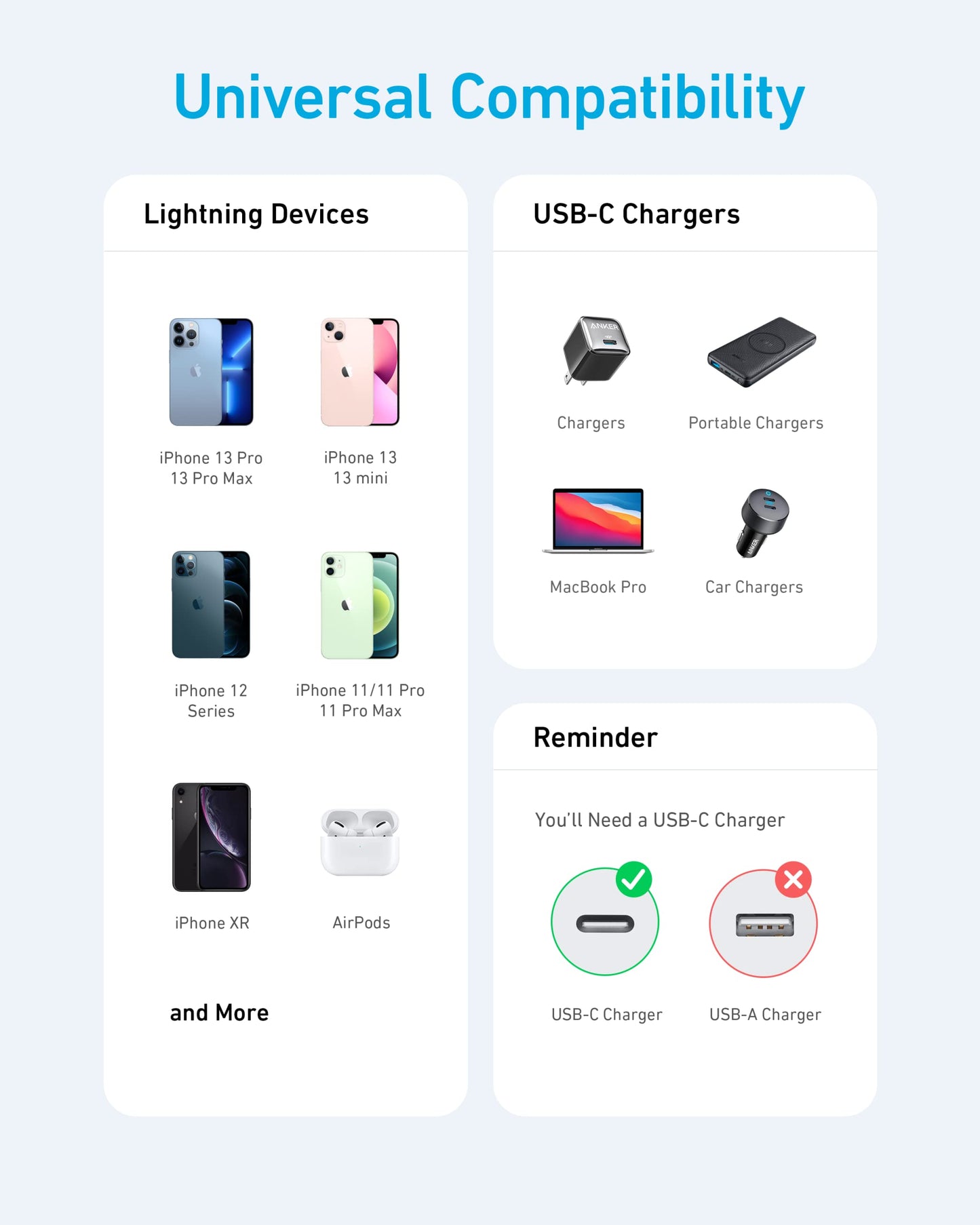 Universal Compatibility

Lightning Devices

iPhone 13 Pro
13 Pro Max

iPhone 13
13 mini

iPhone 12
Series

iPhone 11/11 Pro
11 Pro Max

iPhone XR

AirPods

and More

USB-C Chargers

ANKER

Chargers

Portable Chargers

MacBook Pro

ANKER

Car Chargers

Reminder

You'll Need a USB-C Charger

USB-C Charger

USB-A Charger