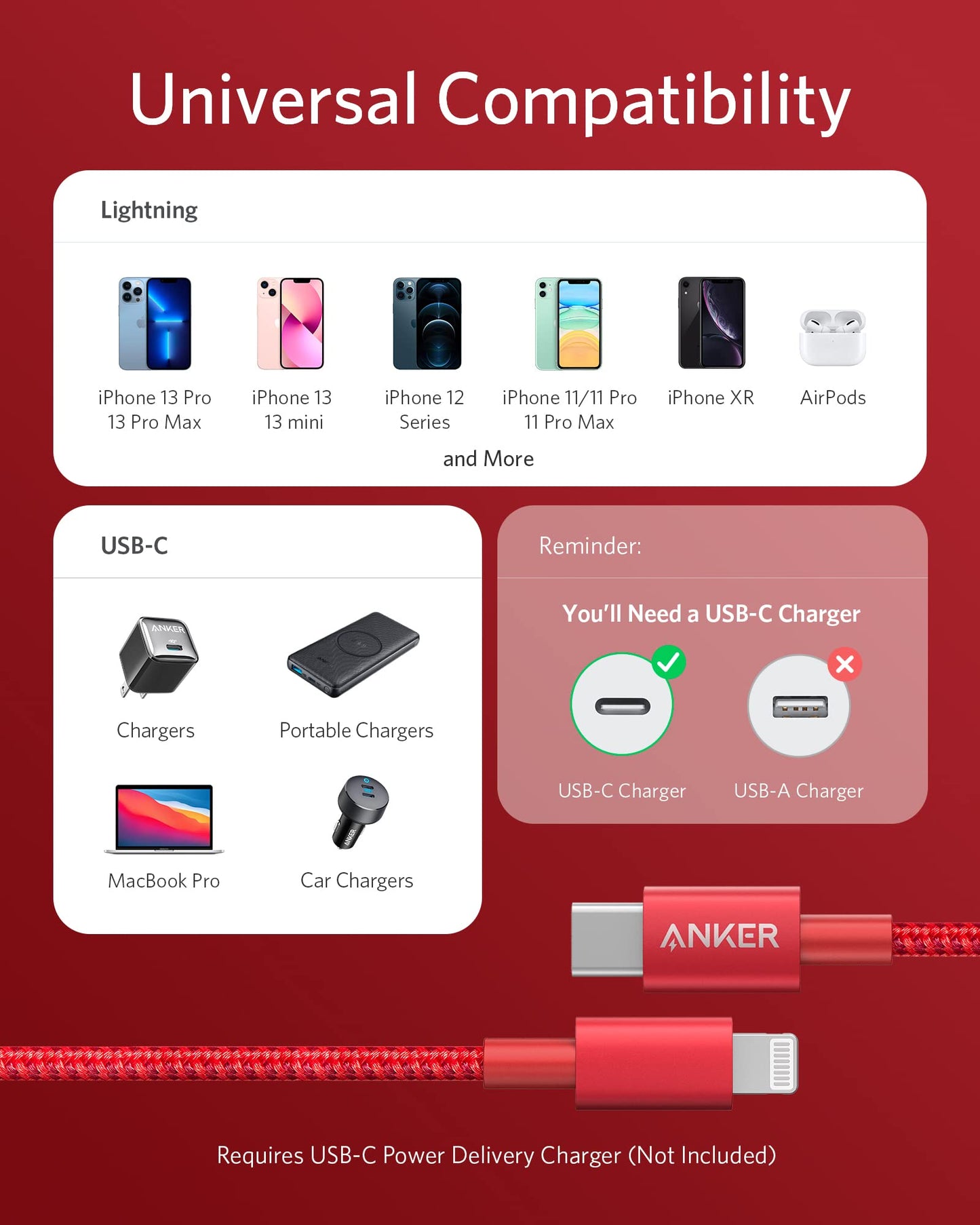 Universal Compatibility

Lightning

iPhone 13 Pro
13 Pro Max

iPhone 13
13 mini

iPhone 12
Series

iPhone 11/11 Pro
11 Pro Max

iPhone XR

AirPods

and More

USB-C

ANKER

Chargers

Portable Chargers

MacBook Pro

ANKER

Car Chargers

Reminder:

You'll Need a USB-C Charger

USB-C Charger

USB-A Charger

ANKER

Requires USB-C Power Delivery Charger (Not Included)