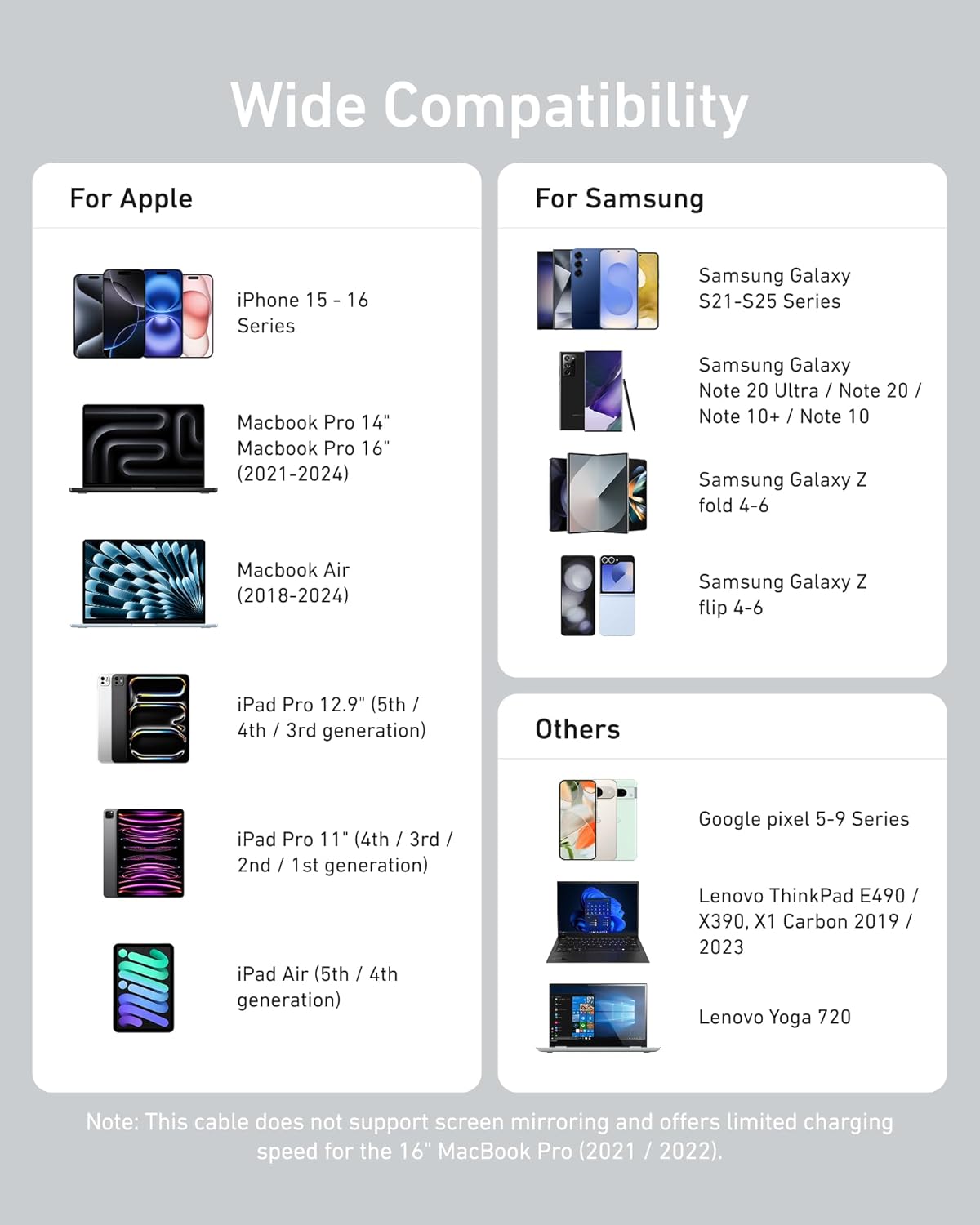 Wide Compatibility

For Apple

iPhone 15 - 16 Series

Macbook Pro 14"
Macbook Pro 16"
(2021-2024)

Macbook Air
(2018-2024)

iPad Pro 12.9" (5th / 4th / 3rd generation)

iPad Pro 11" (4th / 3rd / 2nd / 1st generation)

iPad Air (5th / 4th generation)

For Samsung

Samsung Galaxy S21-S25 Series

Samsung Galaxy Note 20 Ultra / Note 20 / Note 10+ / Note 10

Samsung Galaxy Z fold 4-6

Samsung Galaxy Z flip 4-6

Others

Google pixel 5-9 Series

Lenovo ThinkPad E490 / X390, X1 Carbon 2019 / 2023

Lenovo Yoga 720

Note: This cable does not support screen mirroring and offers limited charging speed for the 16" MacBook Pro (2021 / 2022).