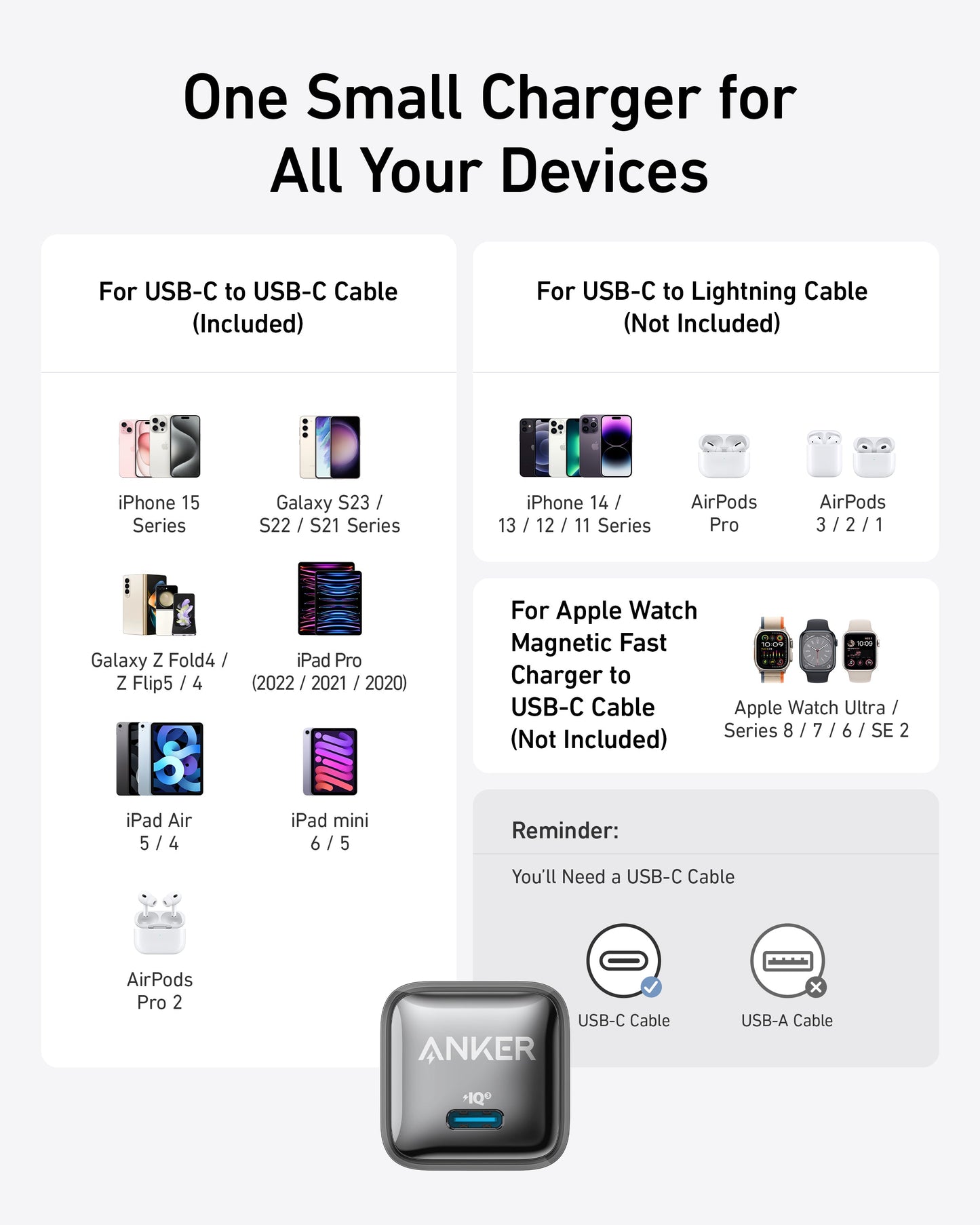 One Small Charger for All Your Devices

For USB-C to USB-C Cable (Included)

iPhone 15 Series

Galaxy S23 / S22 / S21 Series

Galaxy Z Fold4 / Z Flip5 / 4

iPad Pro (2022 / 2021 / 2020)

iPad Air 5 / 4

iPad mini 6 / 5

AirPods Pro 2

For USB-C to Lightning Cable (Not Included)

iPhone 14 / 13 / 12 / 11 Series

AirPods Pro

AirPods 3 / 2 / 1

For Apple Watch Magnetic Fast Charger to USB-C Cable (Not Included)

Apple Watch Ultra / Series 8 / 7 / 6 / SE 2

Reminder:

You'll Need a USB-C Cable

USB-C Cable

USB-A Cable

ANKER

IQ3