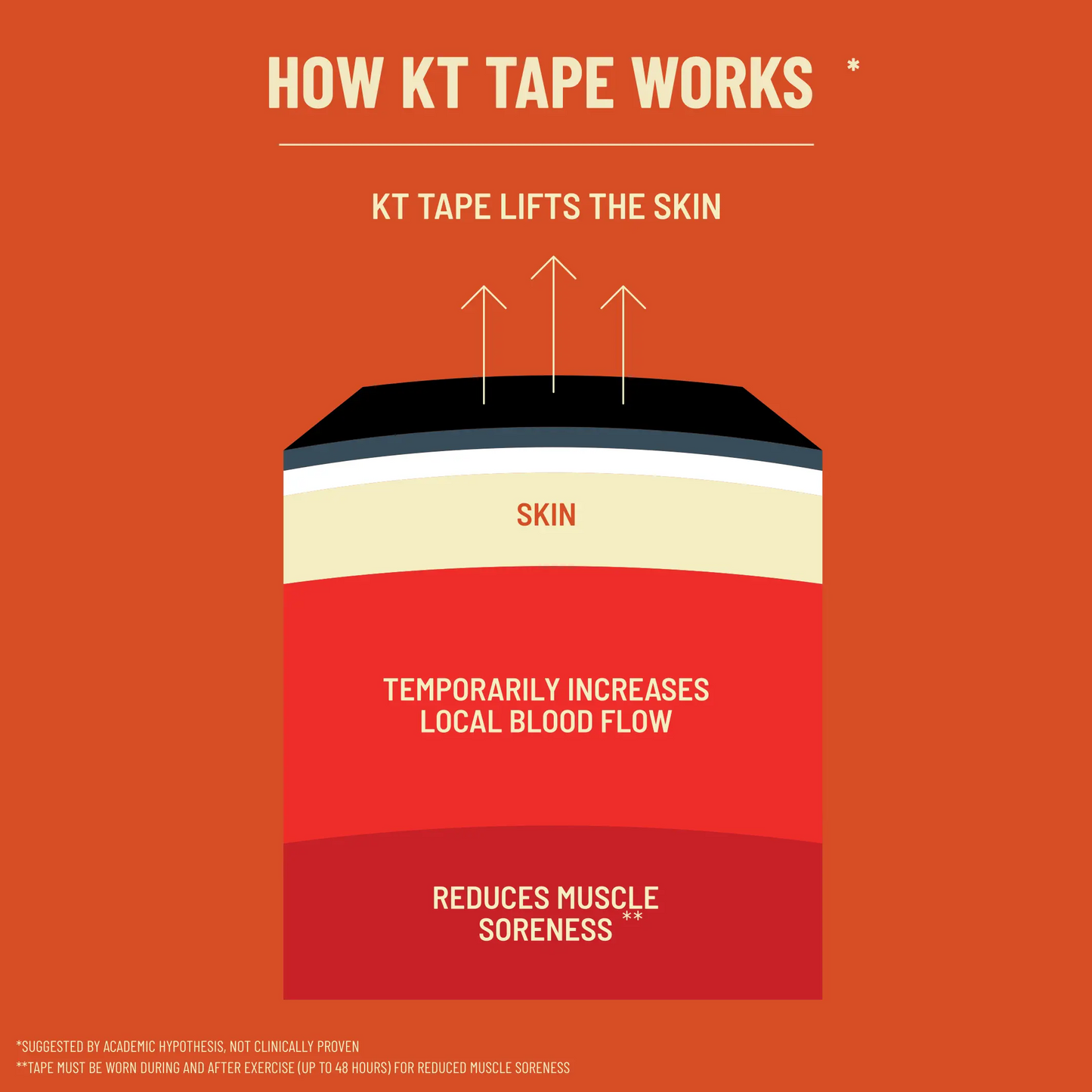 HOW KT TAPE WORKS *

KT TAPE LIFTS THE SKIN

SKIN

TEMPORARILY INCREASES LOCAL BLOOD FLOW

REDUCES MUSCLE SORENESS **

*SUGGESTED BY ACADEMIC HYPOTHESIS, NOT CLINICALLY PROVEN
**TAPE MUST BE WORN DURING AND AFTER EXERCISE (UP TO 48 HOURS) FOR REDUCED MUSCLE SORENESS