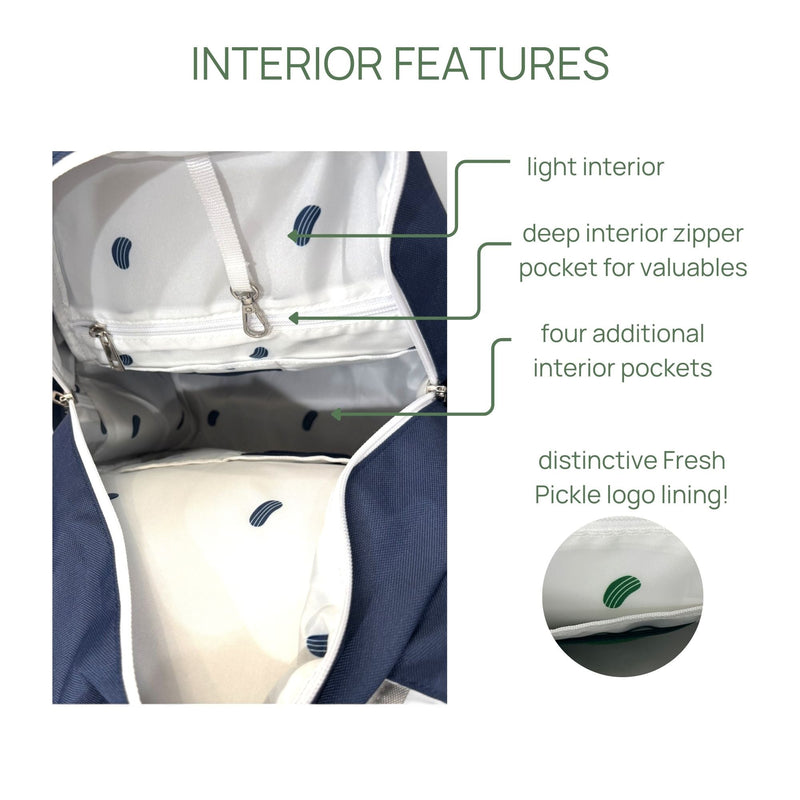 INTERIOR FEATURES

light interior

deep interior zipper pocket for valuables

four additional interior pockets

distinctive Fresh Pickle logo lining!